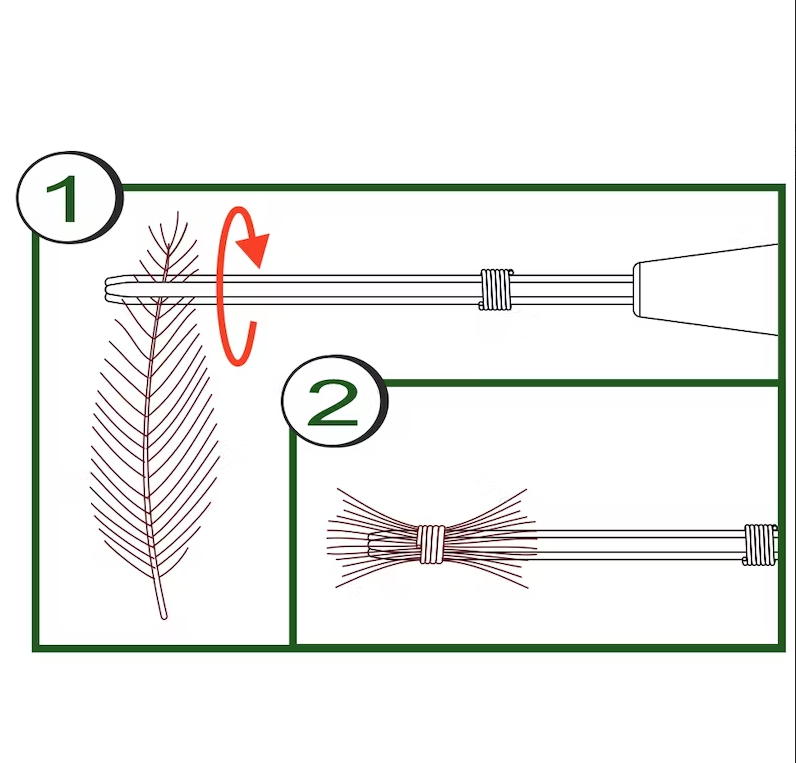 1

2